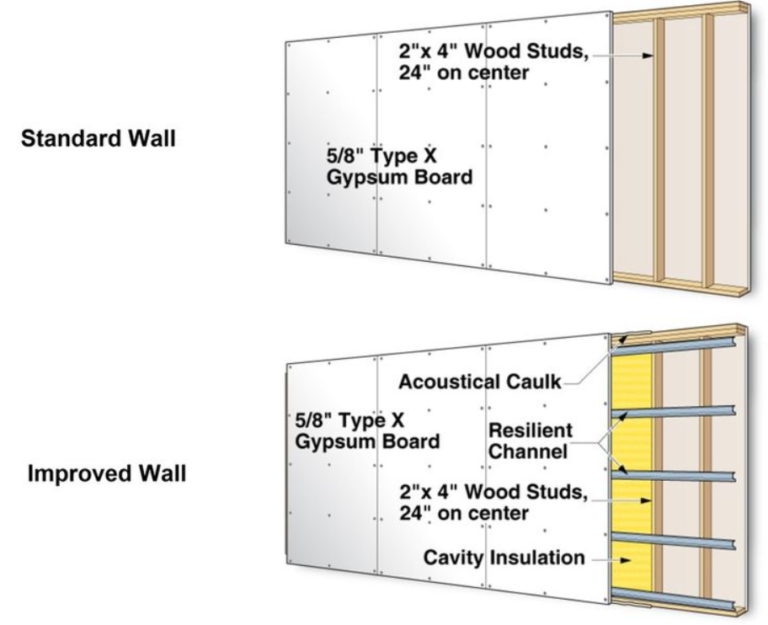 Standard Wall

2"x 4" Wood Studs, 24" on center

5/8" Type X Gypsum Board

Improved Wall

Acoustical Caulk

5/8" Type X Gypsum Board

Resilient Channel

2"x 4" Wood Studs, 24" on center

Cavity Insulation